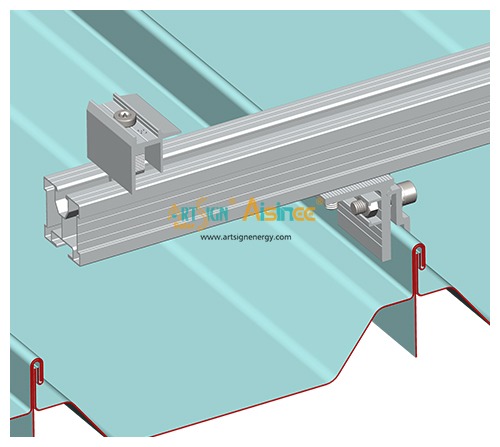 ARTSIGN® Aisinee®
www.artsignenergy.com